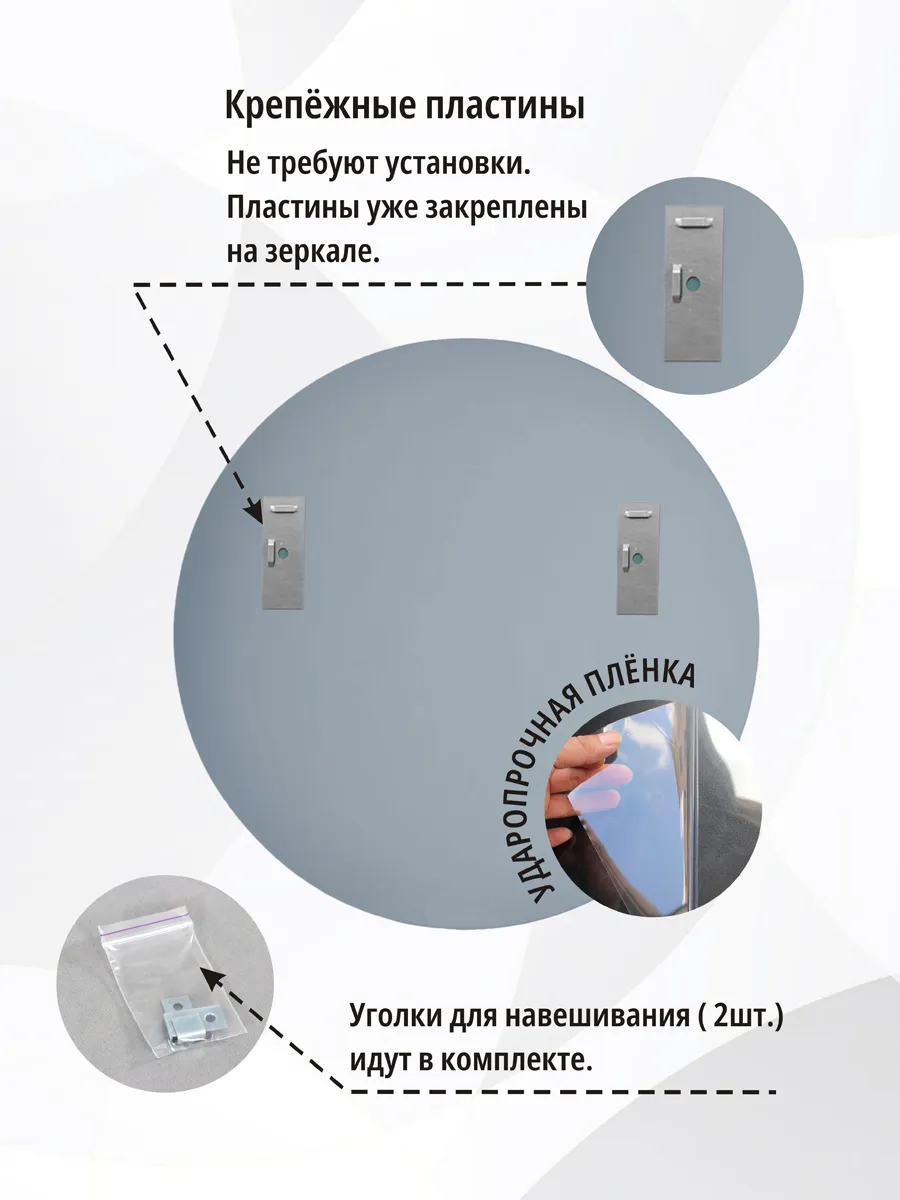 Крепёжные пластины

Не требуют установки. Пластины уже закреплены на зеркале.

УДАРОПРОЧНАЯ ПЛЁНКА

Уголки для навешивания ( 2шт.) идут в комплекте.